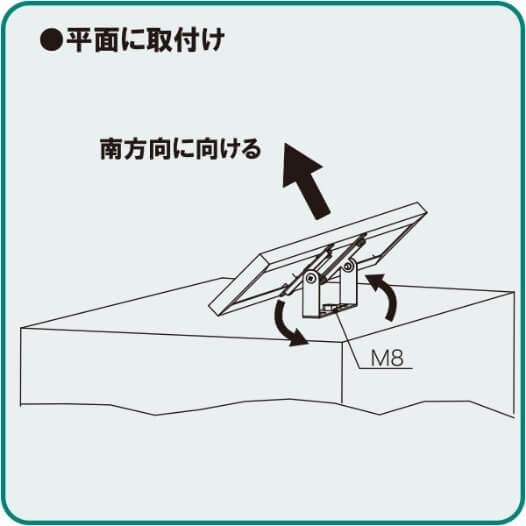 ●平面に取付け

南方向に向ける

M8